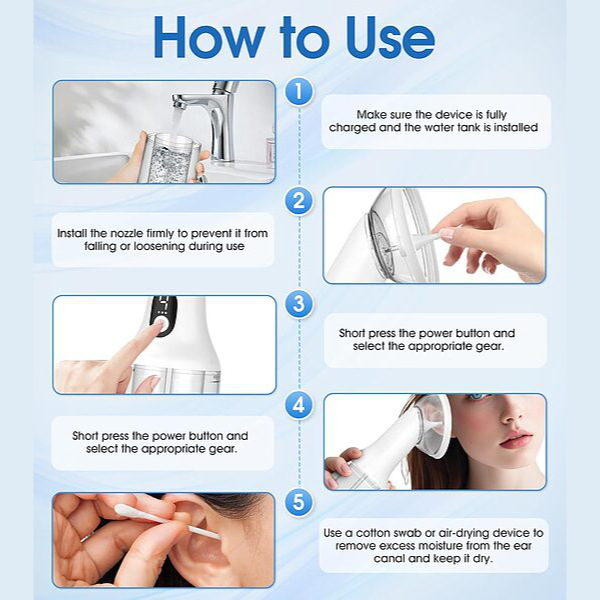 How to Use

1

Make sure the device is fully charged and the water tank is installed

2

Install the nozzle firmly to prevent it from falling or loosening during use

3

Short press the power button and select the appropriate gear.

4

Short press the power button and select the appropriate gear.

5

Use a cotton swab or air-drying device to remove excess moisture from the ear canal and keep it dry.